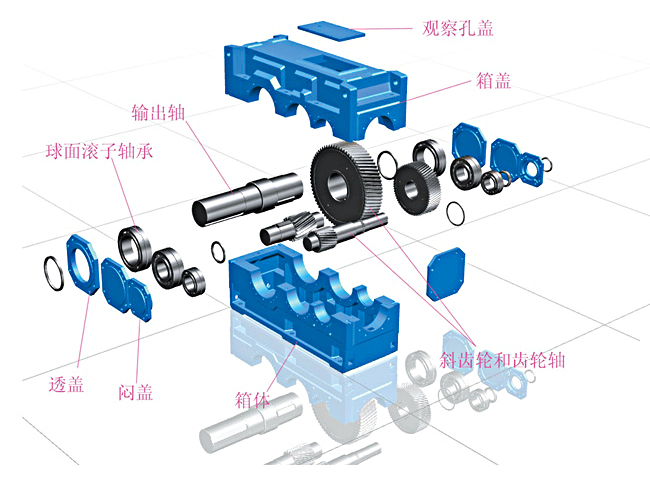 观察孔盖

箱盖

输出轴

球面滚子轴承

斜齿轮和齿轮轴

透盖

闷盖

箱体